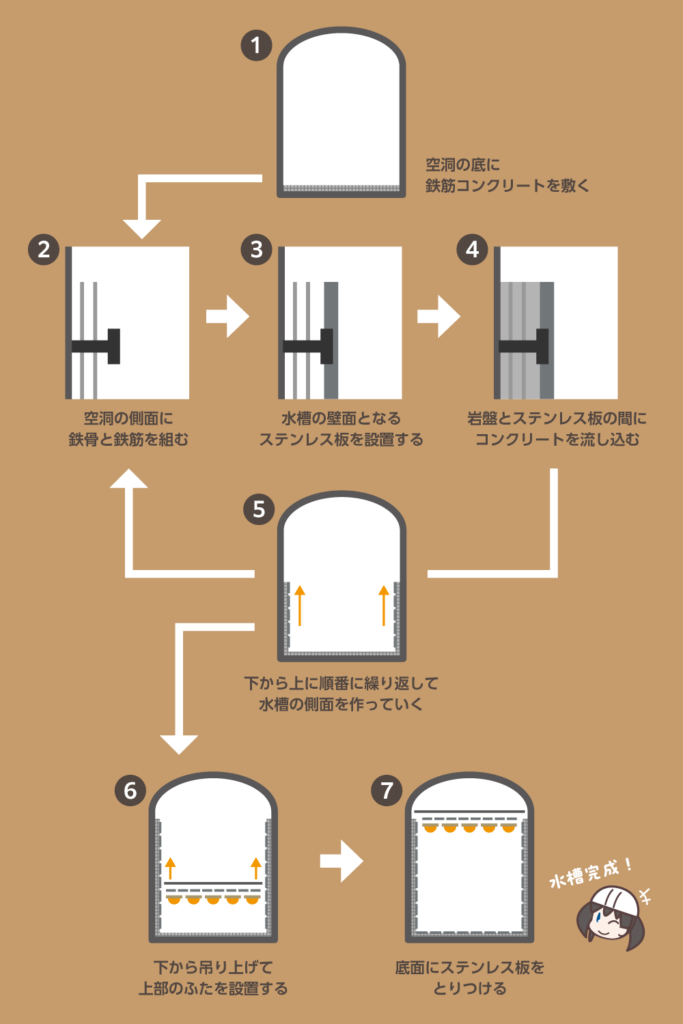 1

空洞の底に
鉄筋コンクリートを敷く

2

空洞の側面に
鉄骨と鉄筋を組む

3

水槽の壁面となる
ステンレス板を設置する

4

岩盤とステンレス板の間に
コンクリートを流し込む

5

下から上に順番に繰り返して
水槽の側面を作っていく

6

下から吊り上げて
上部のふたを設置する

7

底面にステンレス板を
とりつける

水槽完成！